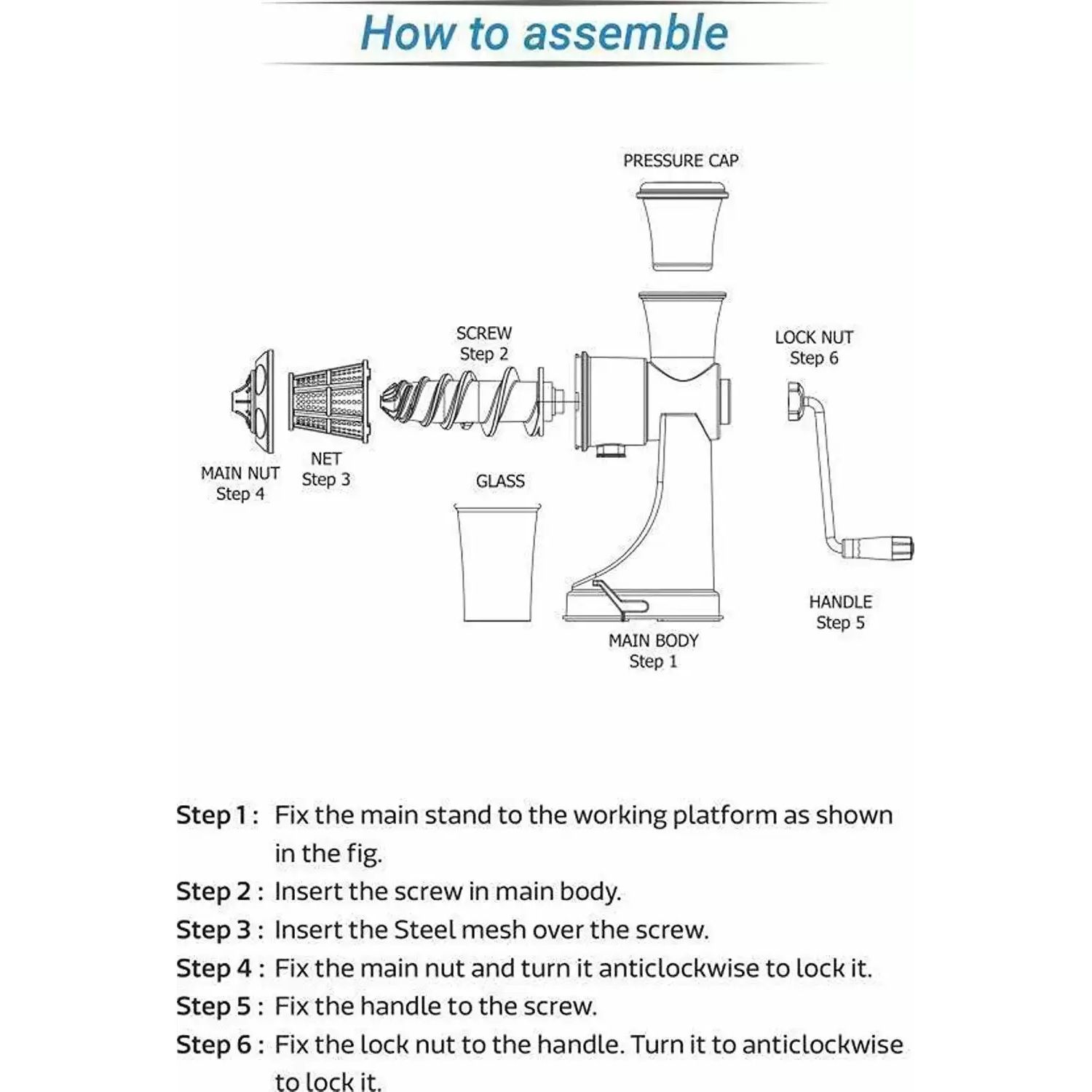 How to assemble

PRESSURE CAP

SCREW
Step 2

LOCK NUT
Step 6

MAIN NUT
Step 4

NET
Step 3

GLASS

HANDLE
Step 5

MAIN BODY
Step 1

Step 1 : Fix the main stand to the working platform as shown in the fig.
Step 2 : Insert the screw in main body.
Step 3 : Insert the Steel mesh over the screw.
Step 4 : Fix the main nut and turn it anticlockwise to lock it.
Step 5 : Fix the handle to the screw.
Step 6 : Fix the lock nut to the handle. Turn it to anticlockwise to lock it.