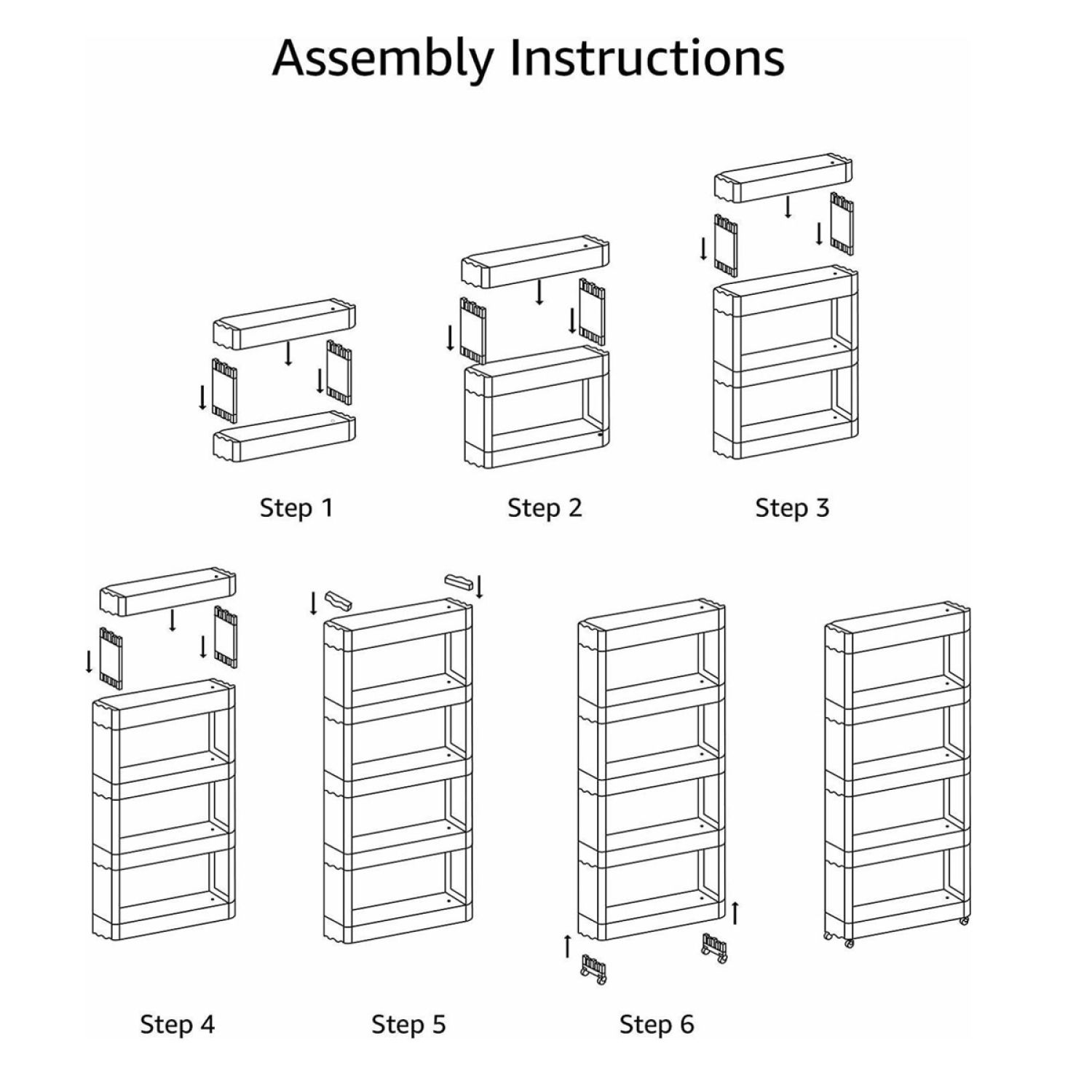 Assembly Instructions

Step 1

Step 2

Step 3

Step 4

Step 5

Step 6