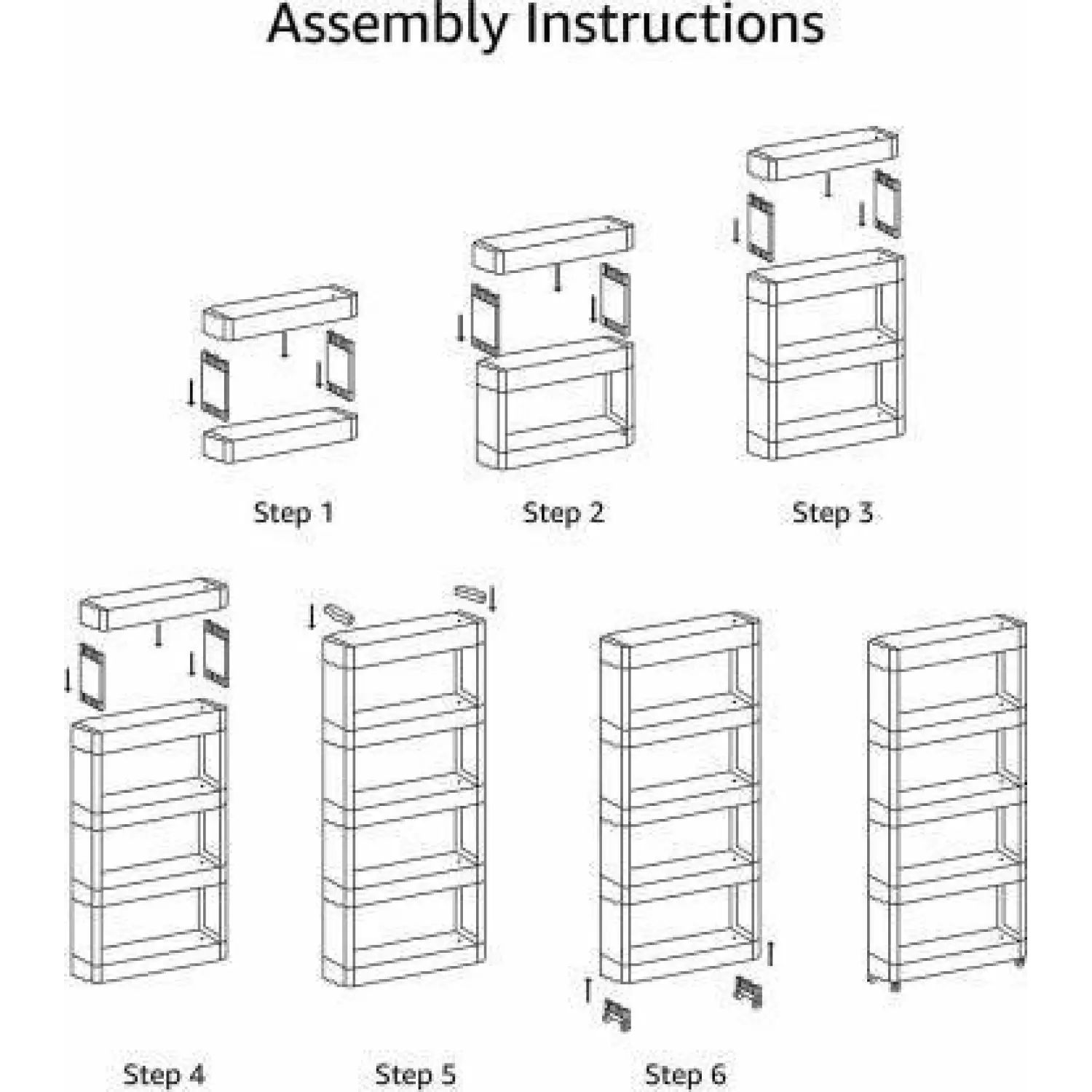 Assembly Instructions

Step 1

Step 2

Step 3

Step 4

Step 5

Step 6